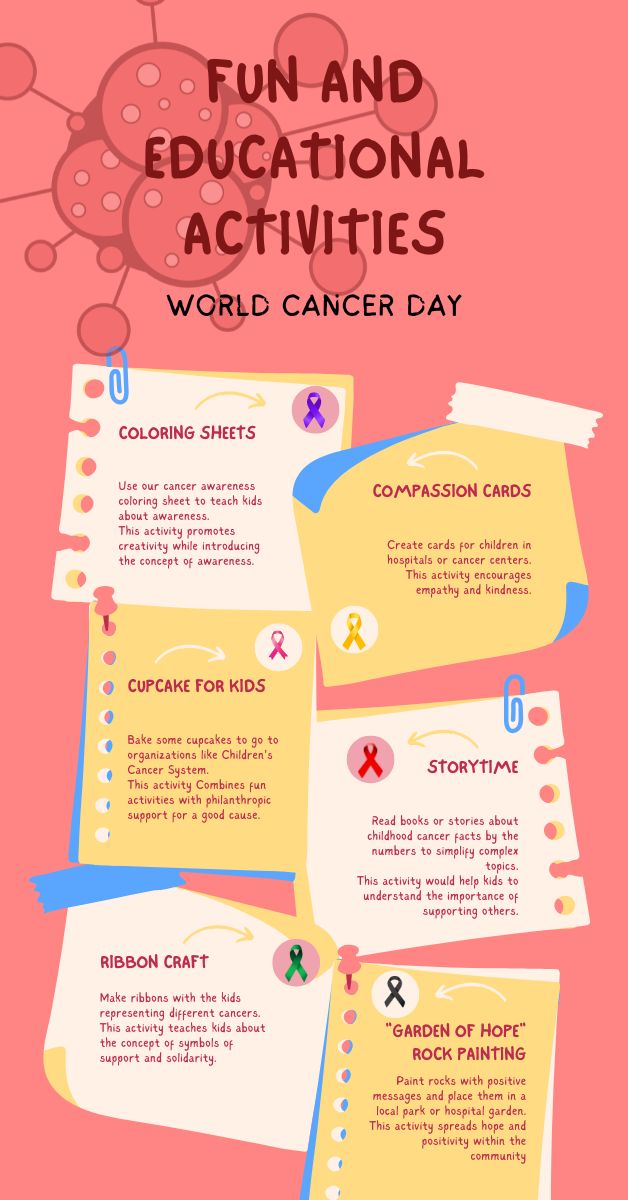 FUN AND EDUCATIONAL ACTIVITIES

WORLD CANCER DAY

COLORING SHEETS

Use our cancer awareness coloring sheet to teach kids about awareness.
This activity promotes creativity while introducing the concept of awareness.

COMPASSION CARDS

Create cards for children in hospitals or cancer centers.
This activity encourages empathy and kindness.

CUPCAKE FOR KIDS

Bake some cupcakes to go to organizations like Children's Cancer System.
This activity Combines fun activities with philanthropic support for a good cause.

STORYTIME

Read books or stories about childhood cancer facts by the numbers to simplify complex topics.
This activity would help kids to understand the importance of supporting others.

RIBBON CRAFT

Make ribbons with the kids representing different cancers.
This activity teaches kids about the concept of symbols of support and solidarity.

"GARDEN OF HOPE" ROCK PAINTING

Paint rocks with positive messages and place them in a local park or hospital garden.
This activity spreads hope and positivity within the community