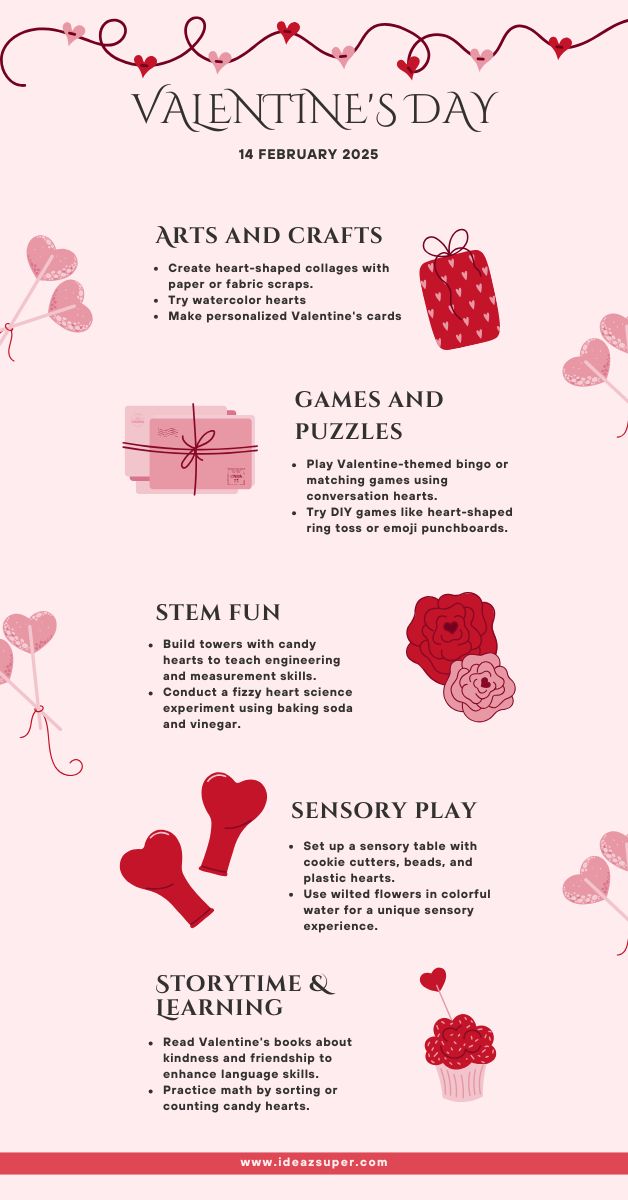 VALENTINE'S DAY

14 FEBRUARY 2025

ARTS AND CRAFTS

- Create heart-shaped collages with paper or fabric scraps.
- Try watercolor hearts
- Make personalized Valentine's cards

GAMES AND PUZZLES

- Play Valentine-themed bingo or matching games using conversation hearts.
- Try DIY games like heart-shaped ring toss or emoji punchboards.

STEM FUN

- Build towers with candy hearts to teach engineering and measurement skills.
- Conduct a fizzy heart science experiment using baking soda and vinegar.

SENSORY PLAY

- Set up a sensory table with cookie cutters, beads, and plastic hearts.
- Use wilted flowers in colorful water for a unique sensory experience.

STORYTIME & LEARNING

- Read Valentine's books about kindness and friendship to enhance language skills.
- Practice math by sorting or counting candy hearts.

www.ideazsuper.com