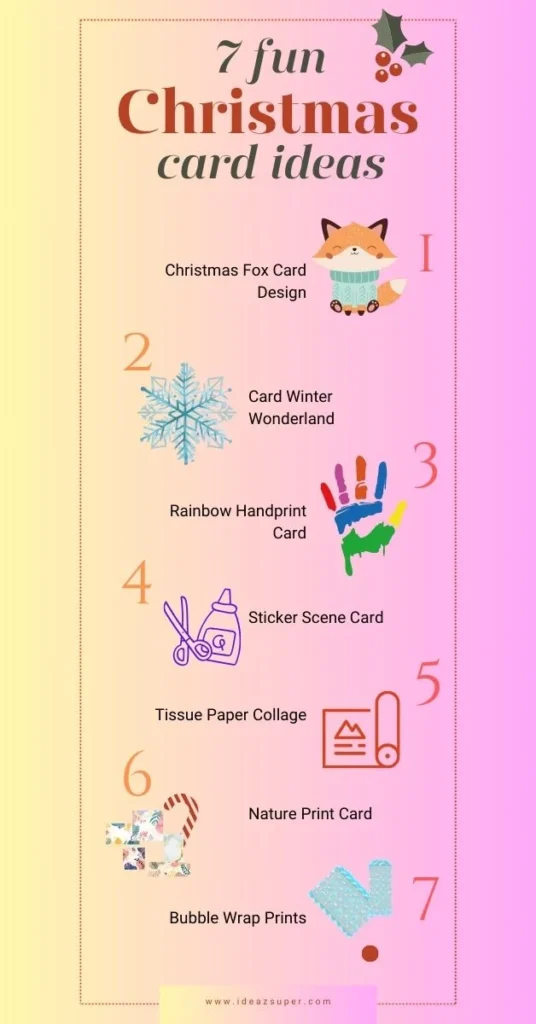 7 fun
Christmas
card ideas

1
Christmas Fox Card Design

2
Card Winter Wonderland

3
Rainbow Handprint Card

4
Sticker Scene Card

5
Tissue Paper Collage

6
Nature Print Card

7
Bubble Wrap Prints

www.ideazsuper.com