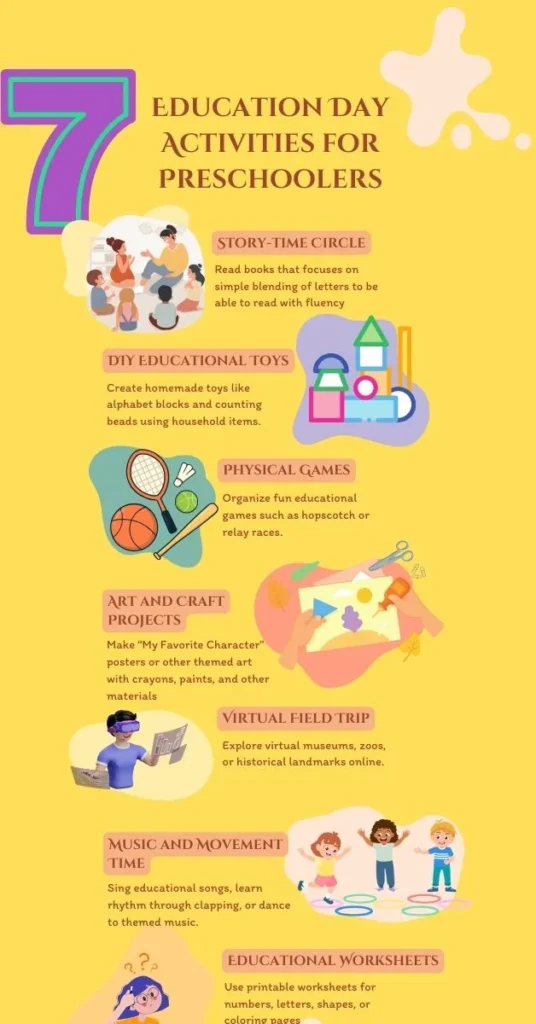 7

EDUCATION DAY ACTIVITIES FOR PRESCHOOLERS

STORY-TIME CIRCLE

Read books that focuses on simple blending of letters to be able to read with fluency

DIY EDUCATIONAL TOYS

Create homemade toys like alphabet blocks and counting beads using household items.

PHYSICAL GAMES

Organize fun educational games such as hopscotch or relay races.

ART AND CRAFT PROJECTS

Make "My Favorite Character" posters or other themed art with crayons, paints, and other materials

VIRTUAL FIELD TRIP

Explore virtual museums, zoos, or historical landmarks online.

MUSIC AND MOVEMENT TIME

Sing educational songs, learn rhythm through clapping, or dance to themed music.

EDUCATIONAL WORKSHEETS

Use printable worksheets for numbers, letters, shapes, or coloring pages