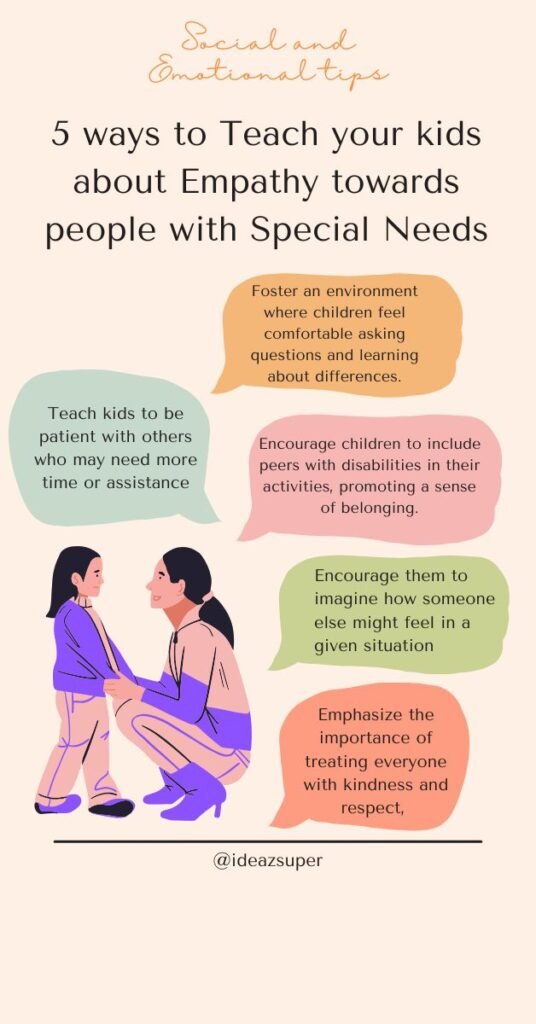 Social and Emotional tips

5 ways to Teach your kids about Empathy towards people with Special Needs

Foster an environment where children feel comfortable asking questions and learning about differences.

Teach kids to be patient with others who may need more time or assistance

Encourage children to include peers with disabilities in their activities, promoting a sense of belonging.

Encourage them to imagine how someone else might feel in a given situation

Emphasize the importance of treating everyone with kindness and respect,

@ideazsuper