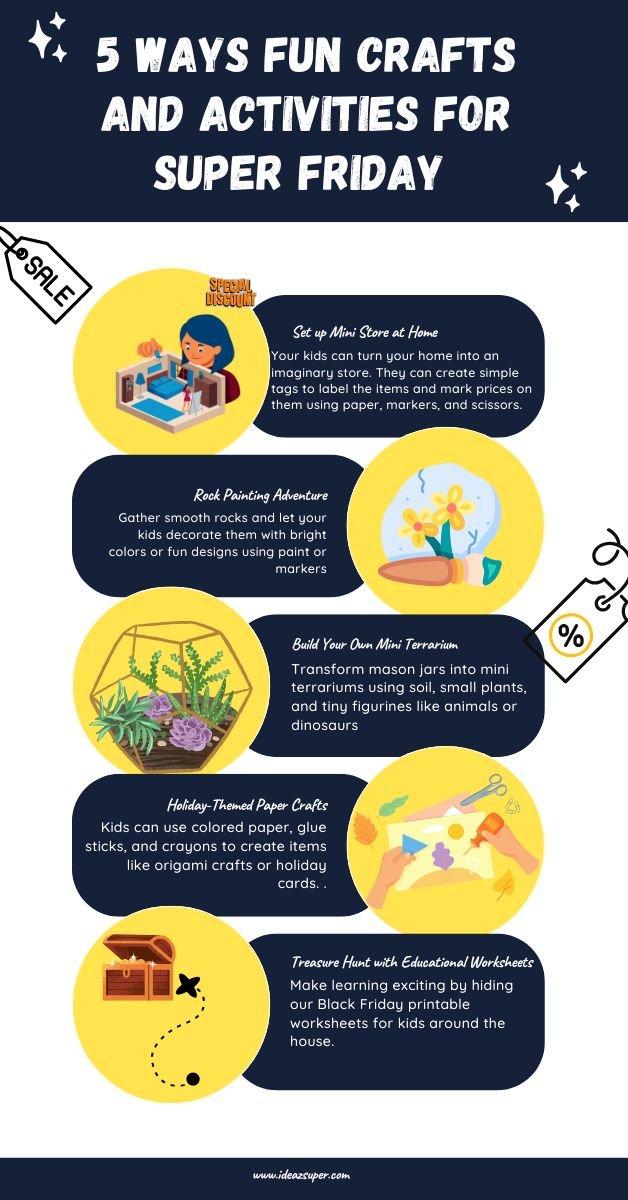 5 WAYS FUN CRAFTS AND ACTIVITIES FOR SUPER FRIDAY

SALE

SPECIAL DISCOUNT

Set up Mini Store at Home
Your kids can turn your home into an imaginary store. They can create simple tags to label the items and mark prices on them using paper, markers, and scissors.

Rock Painting Adventure
Gather smooth rocks and let your kids decorate them with bright colors or fun designs using paint or markers

%

Build Your Own Mini Terrarium
Transform mason jars into mini terrariums using soil, small plants, and tiny figurines like animals or dinosaurs

Holiday-Themed Paper Crafts
Kids can use colored paper, glue sticks, and crayons to create items like origami crafts or holiday cards. .

Treasure Hunt with Educational Worksheets
Make learning exciting by hiding our Black Friday printable worksheets for kids around the house.

www.ideazsuper.com