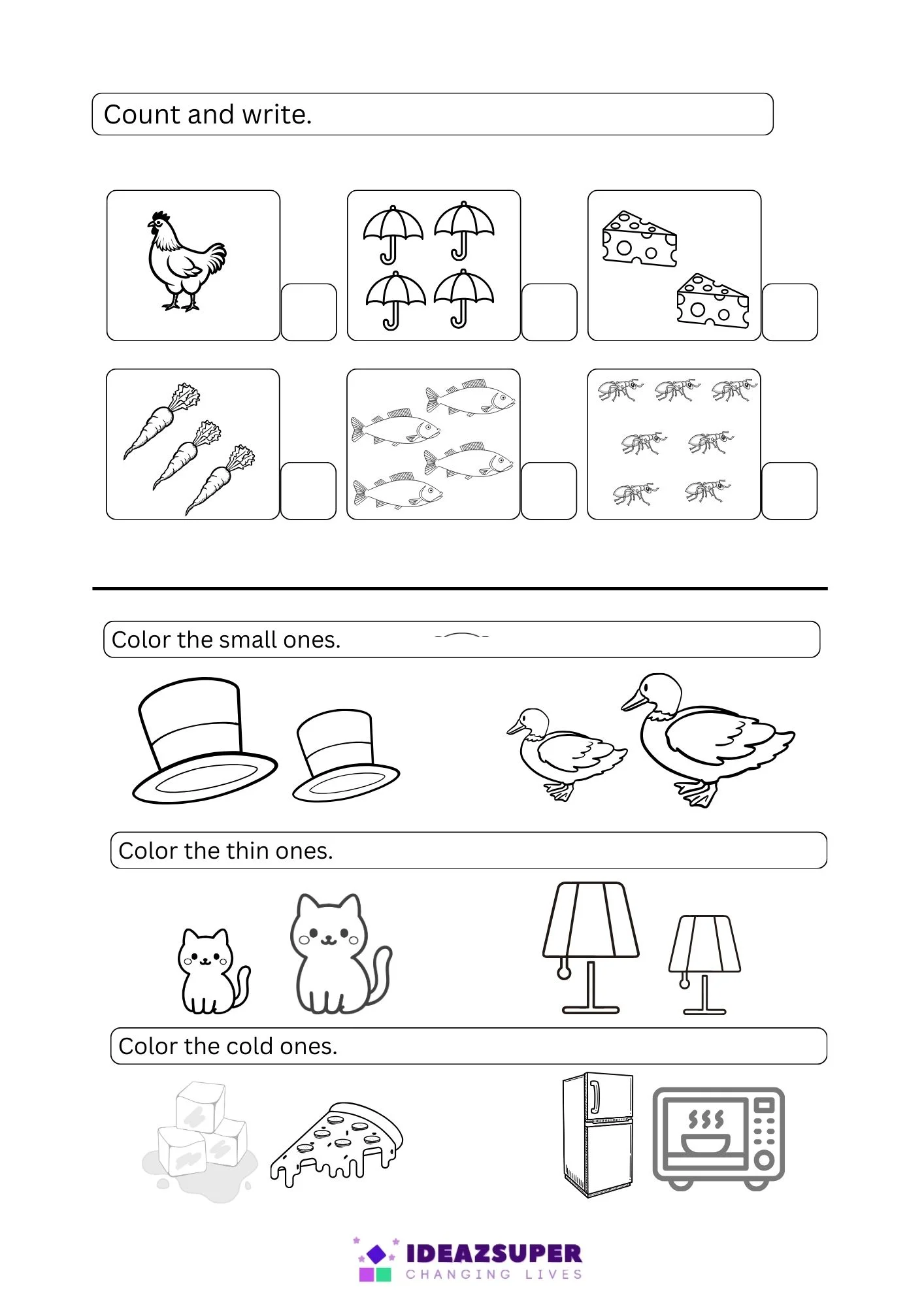 Count and write.

Color the small ones.

Color the thin ones.

Color the cold ones.

IDEAZSUPER
CHANGING LIVES