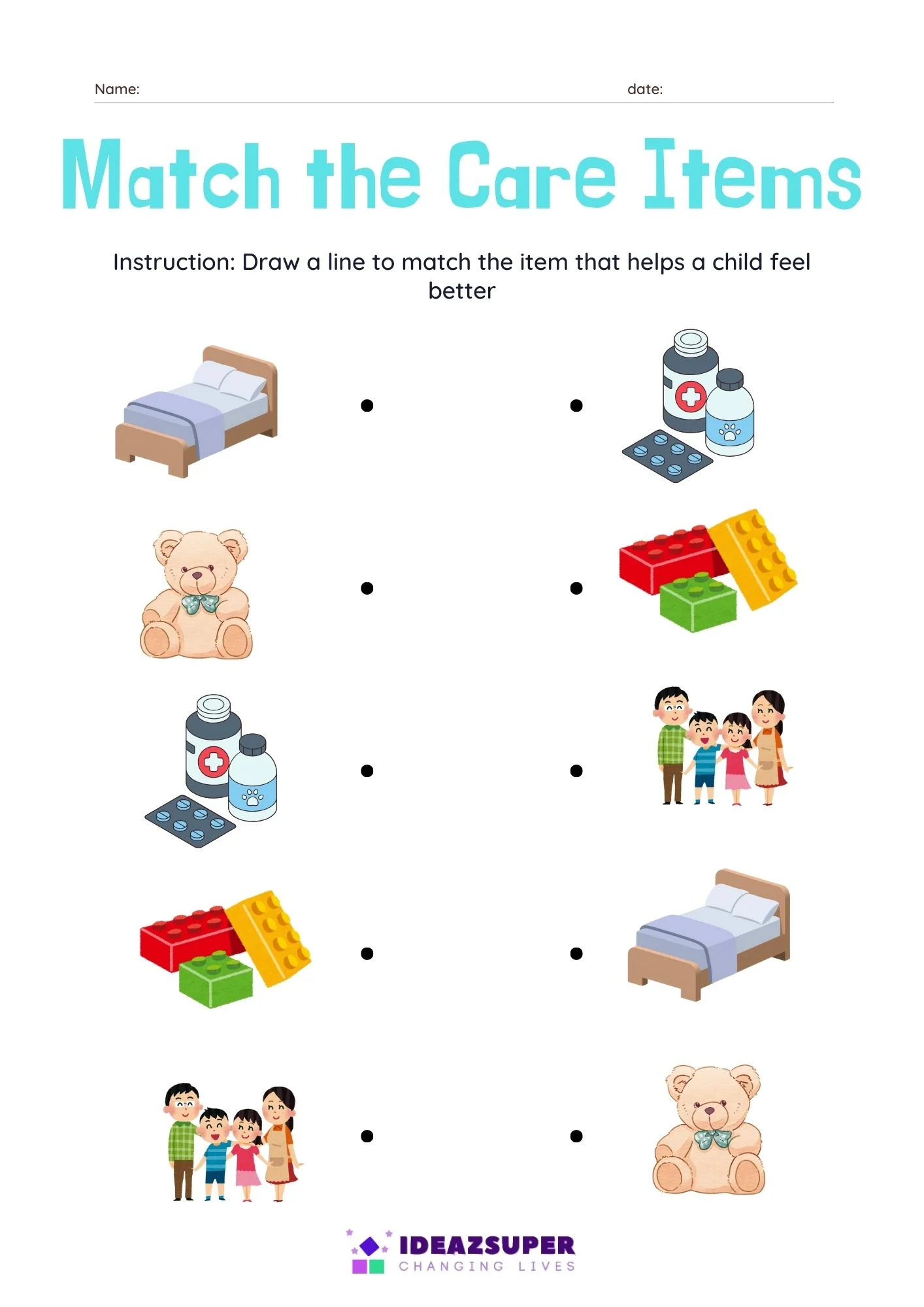 Name: date:

Match the Care Items

Instruction: Draw a line to match the item that helps a child feel better

IDEAZSUPER
CHANGING LIVES