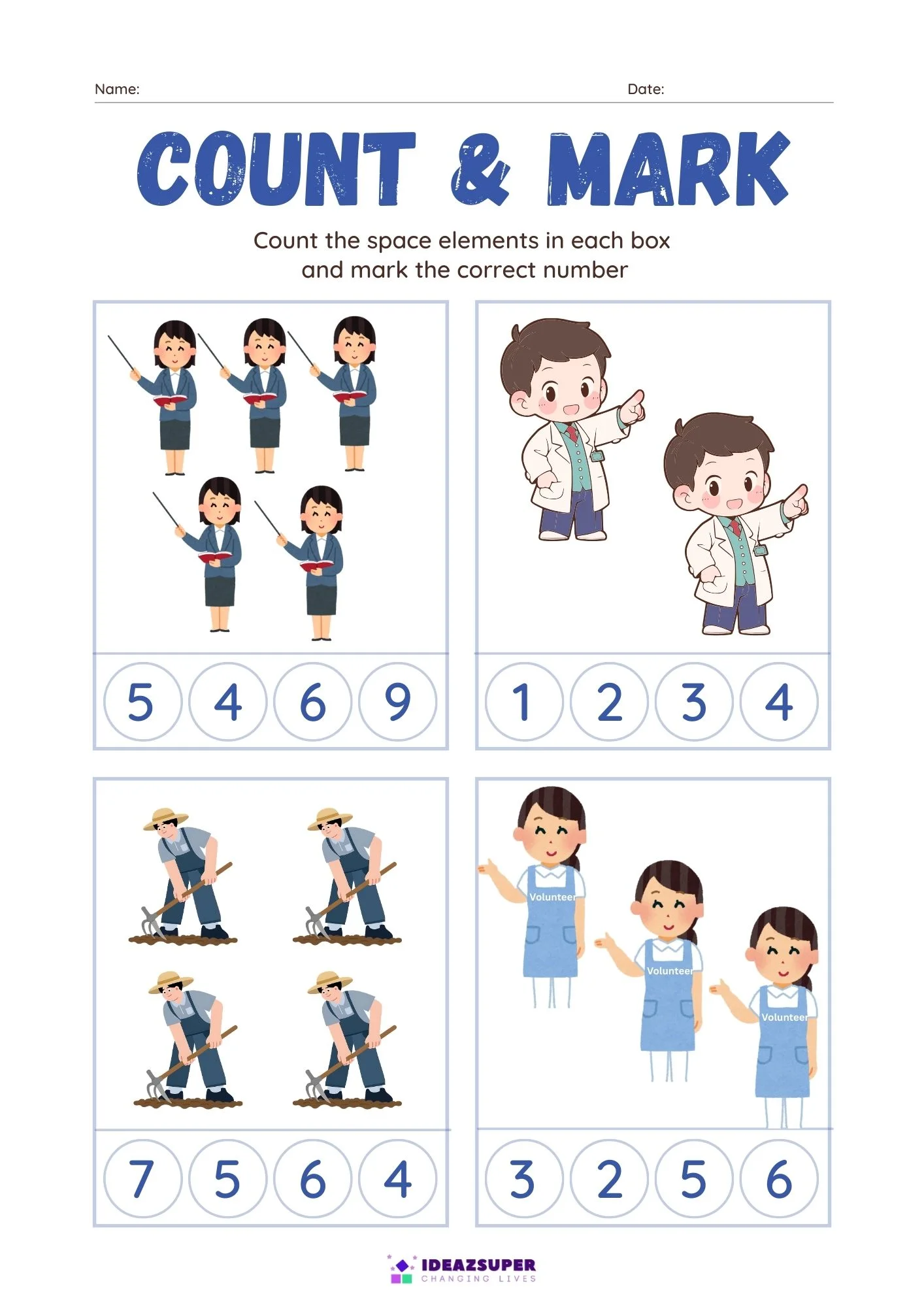 Name: Date:

COUNT & MARK

Count the space elements in each box and mark the correct number

5 4 6 9

1 2 3 4

7 5 6 4

Volunteer Volunteer Volunteer

3 2 5 6

IDEAZSUPER
CHANGING LIVES