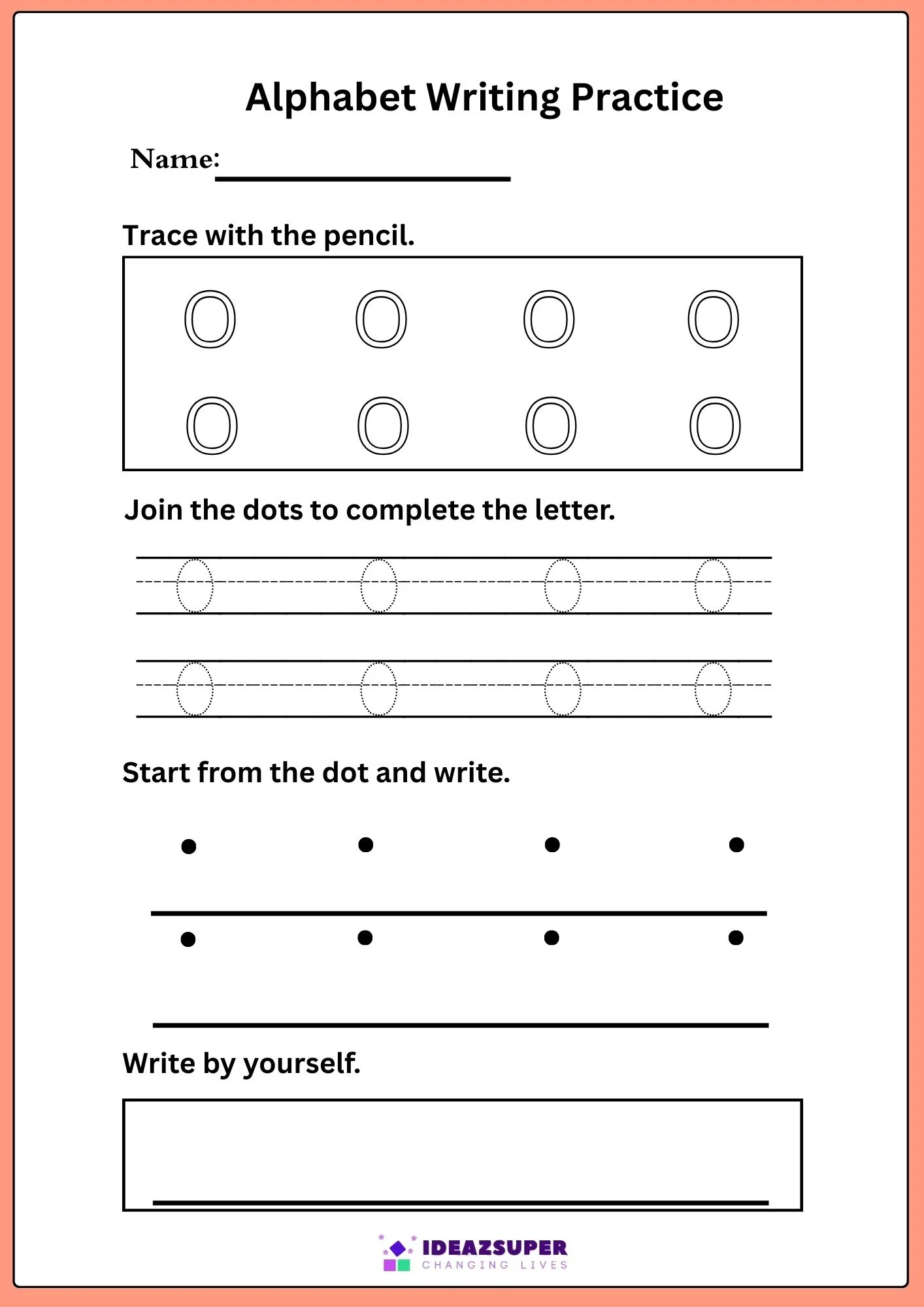 Alphabet Writing Practice

Name:

Trace with the pencil.

O O O O
O O O O

Join the dots to complete the letter.

O O O O
O O O O

Start from the dot and write.

Write by yourself.

IDEAZSUPER
CHANGING LIVES