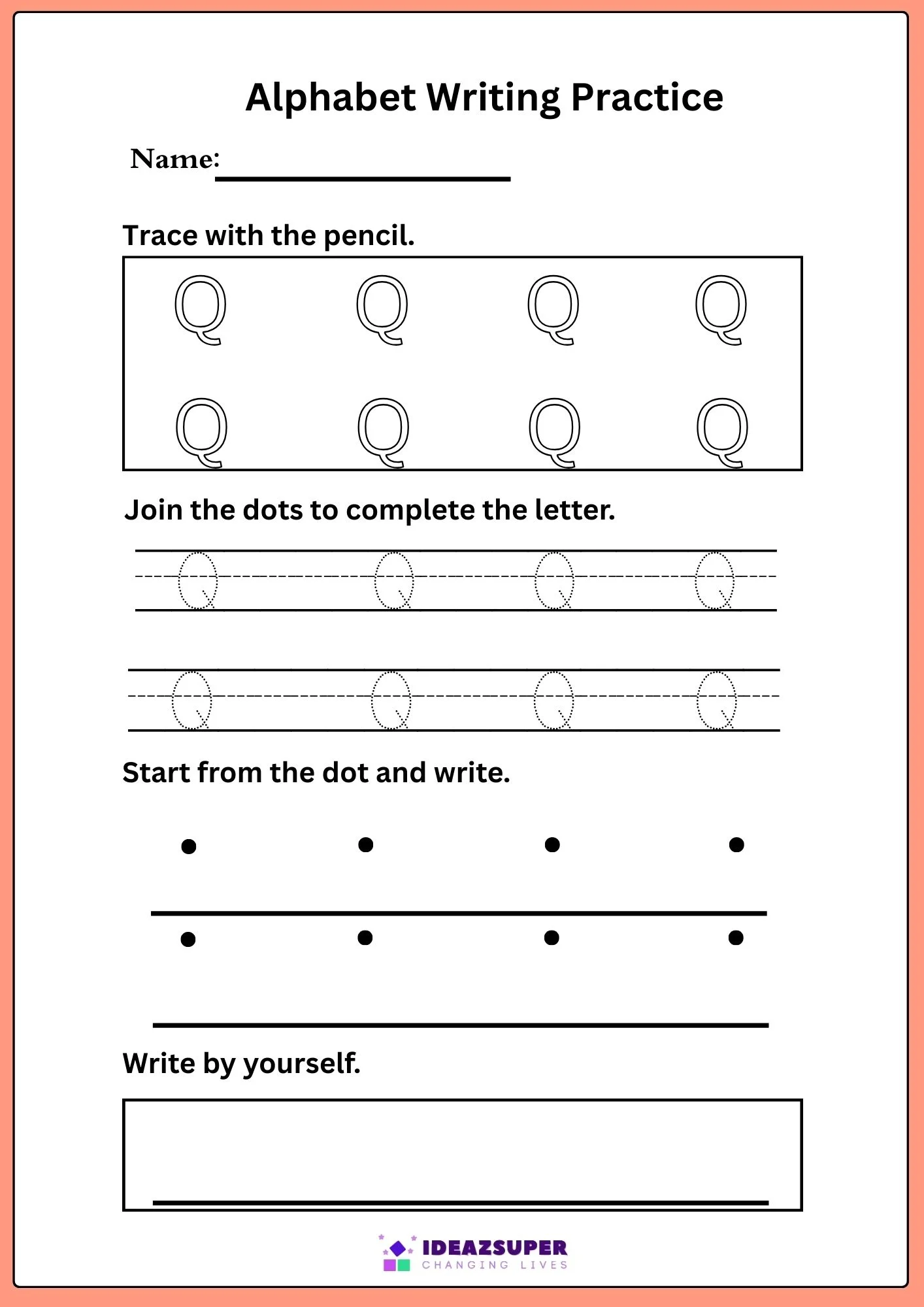 Alphabet Writing Practice

Name:

Trace with the pencil.

Q Q Q Q
Q Q Q Q

Join the dots to complete the letter.

Q Q Q Q
Q Q Q Q

Start from the dot and write.

Write by yourself.

IDEAZSUPER
CHANGING LIVES