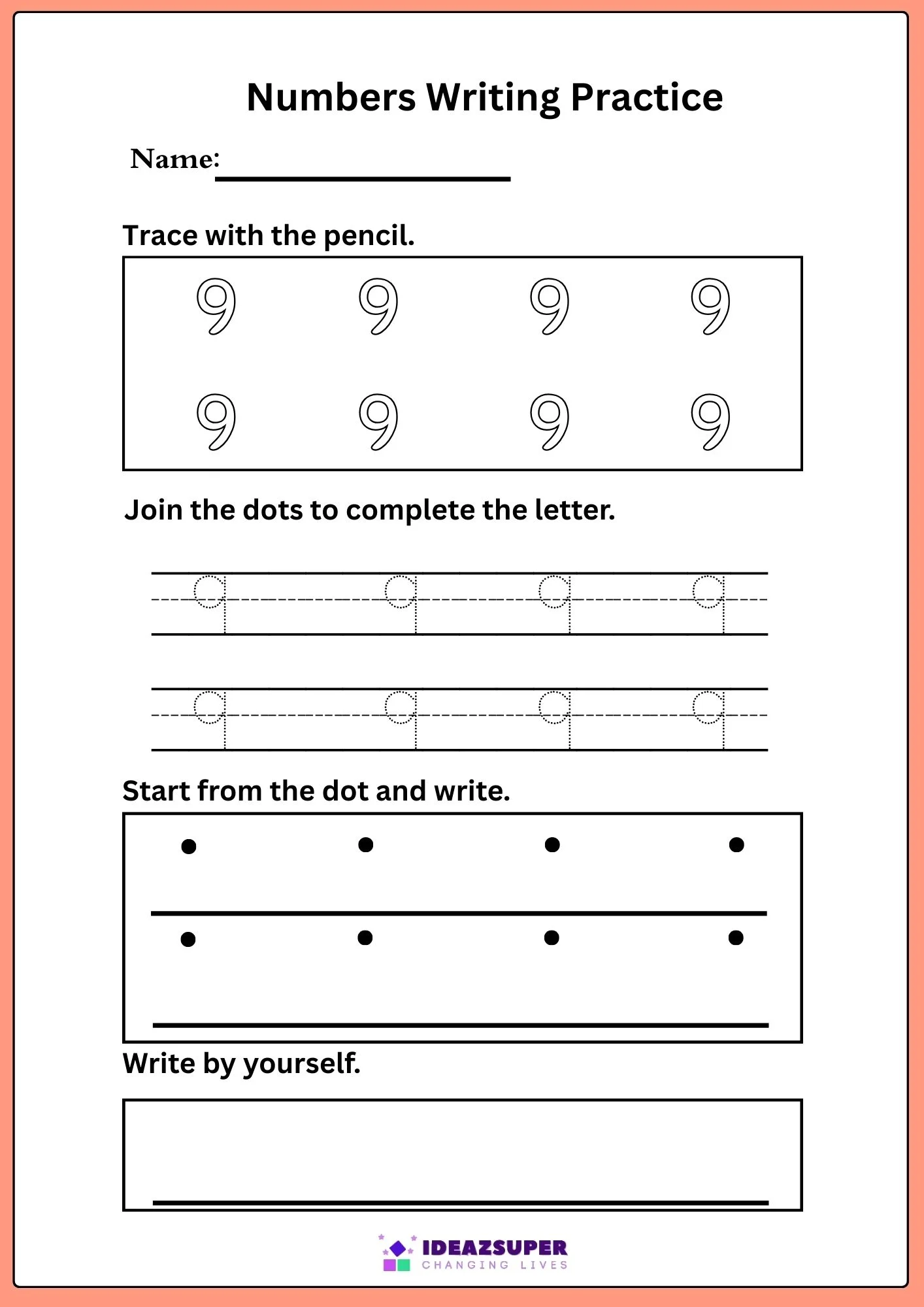 Numbers Writing Practice

Name:

Trace with the pencil.

9 9 9 9

9 9 9 9

Join the dots to complete the letter.

9 9 9 9

9 9 9 9

Start from the dot and write.

Write by yourself.

IDEAZSUPER
CHANGING LIVES