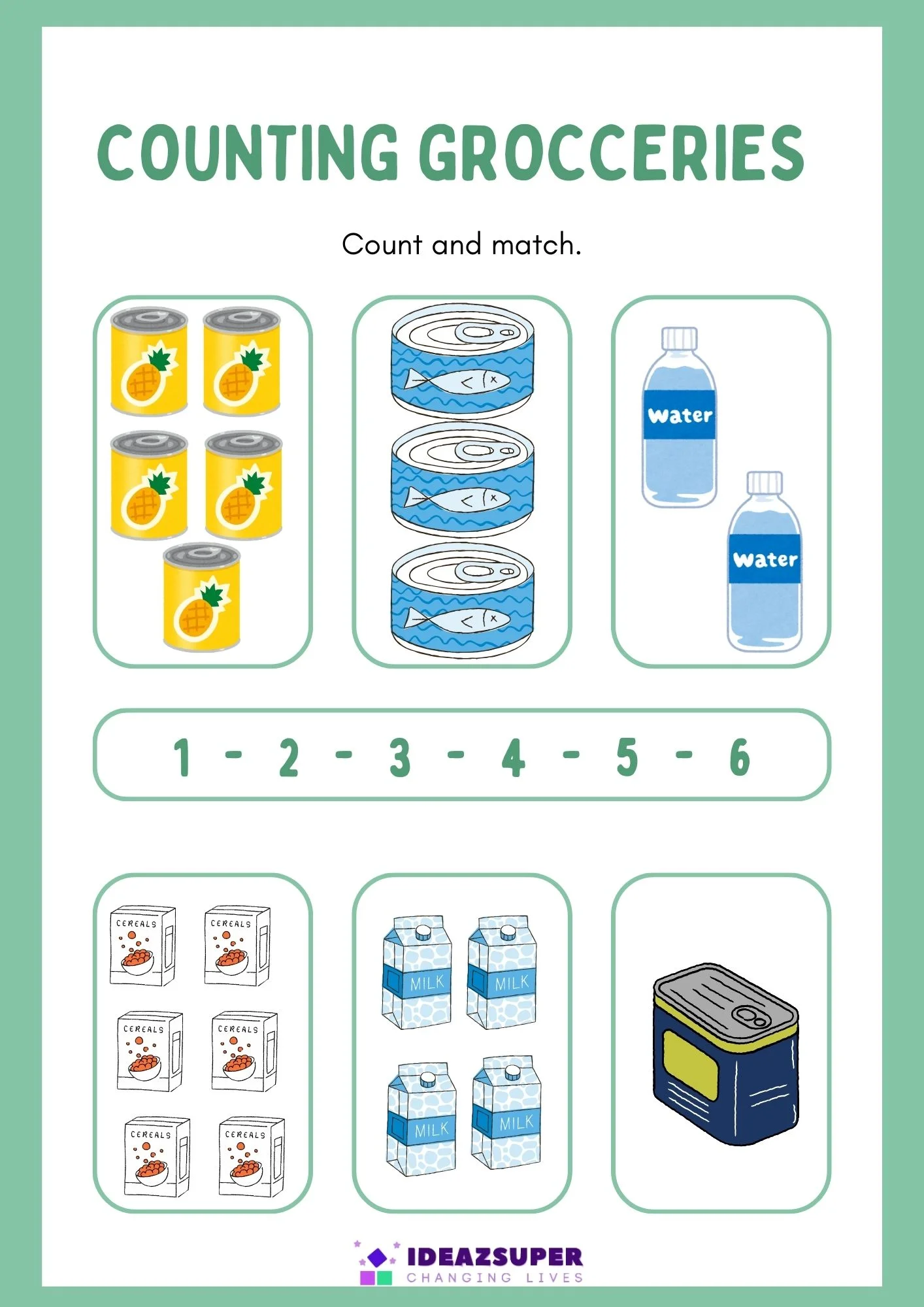 COUNTING GROCCERIES

Count and match.

water

water

1 - 2 - 3 - 4 - 5 - 6

CEREALS CEREALS CEREALS CEREALS CEREALS CEREALS

MILK MILK MILK MILK

IDEAZSUPER
CHANGING LIVES